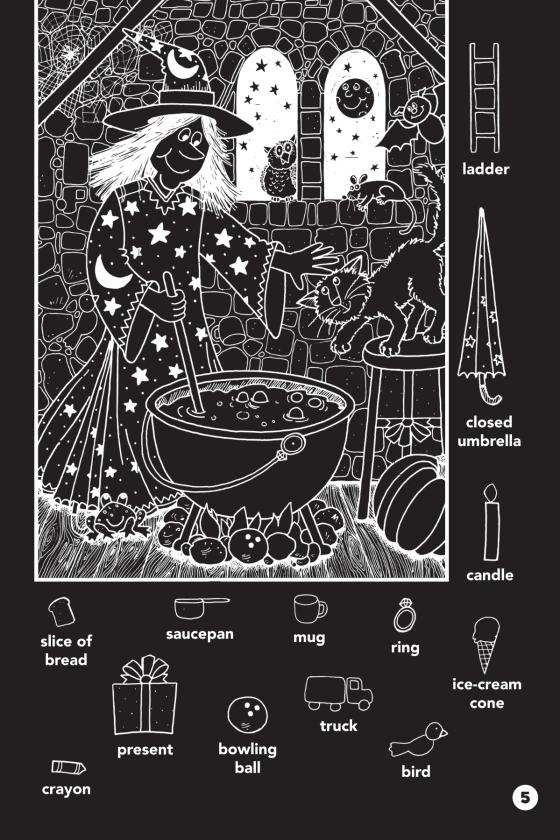 ladder

closed umbrella

candle

slice of bread

saucepan

mug

ring

ice-cream cone

present

bowling ball

truck

bird

crayon

5