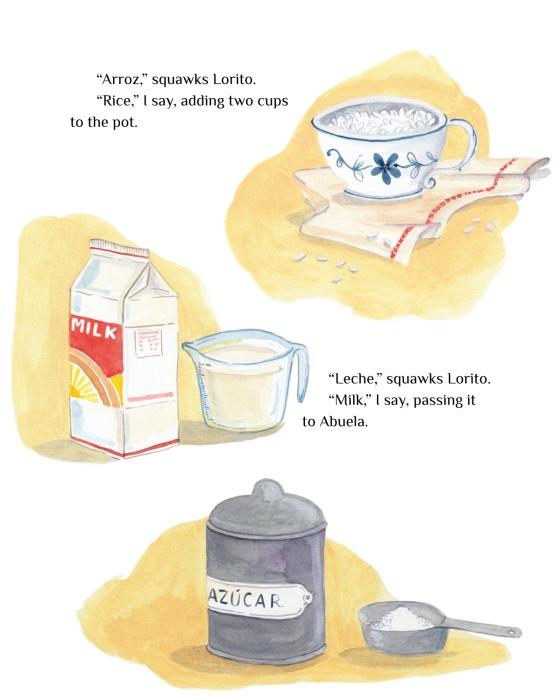 "Arroz," squawks Lorito.
"Rice," I say, adding two cups to the pot.

MILK

"Leche," squawks Lorito.
"Milk," I say, passing it to Abuela.

AZÚCAR