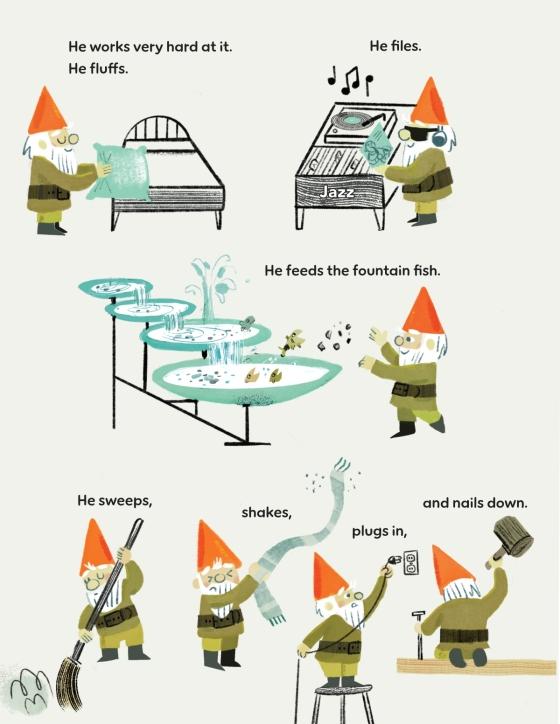 He works very hard at it.
He fluffs.

He files.

Jazz

He feeds the fountain fish.

He sweeps,

shakes,

plugs in,

and nails down.